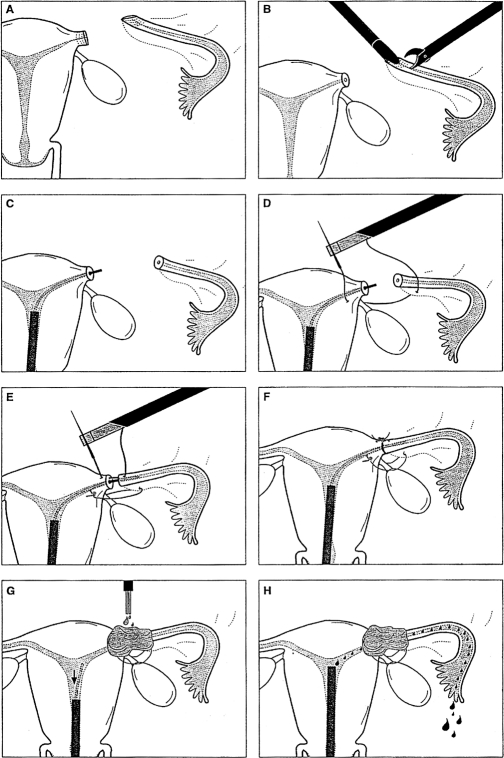 A

B

C

D

E

F

G

H