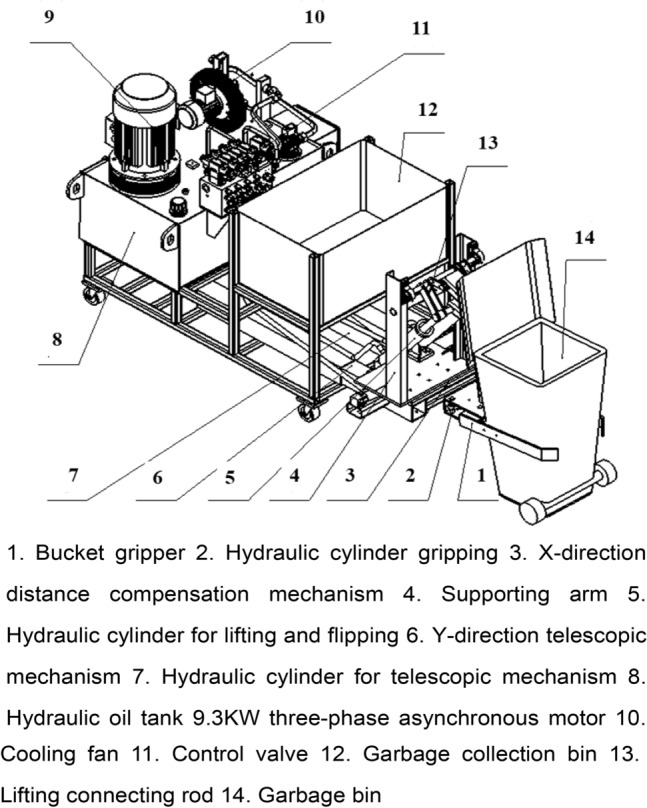 9
10
11
12
13
14
8
7
6
5
4
3
2
1

1. Bucket gripper 2. Hydraulic cylinder gripping 3. X-direction distance compensation mechanism 4. Supporting arm 5. Hydraulic cylinder for lifting and flipping 6. Y-direction telescopic mechanism 7. Hydraulic cylinder for telescopic mechanism 8. Hydraulic oil tank 9.3KW three-phase asynchronous motor 10. Cooling fan 11. Control valve 12. Garbage collection bin 13. Lifting connecting rod 14. Garbage bin