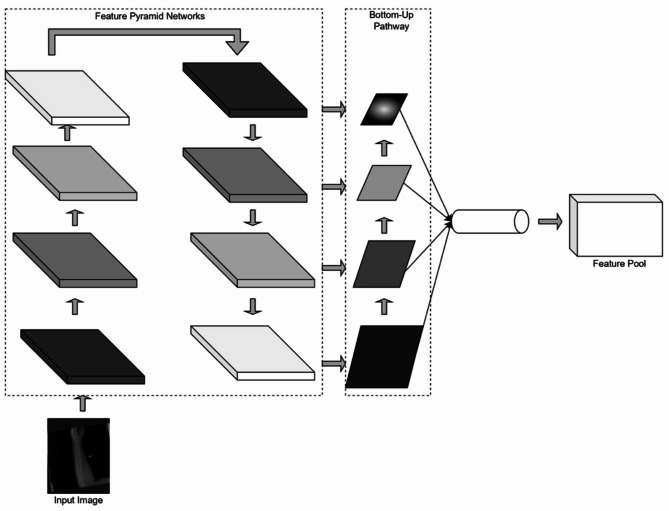 Feature Pyramid Networks

Bottom-Up Pathway

Feature Pool

Input Image