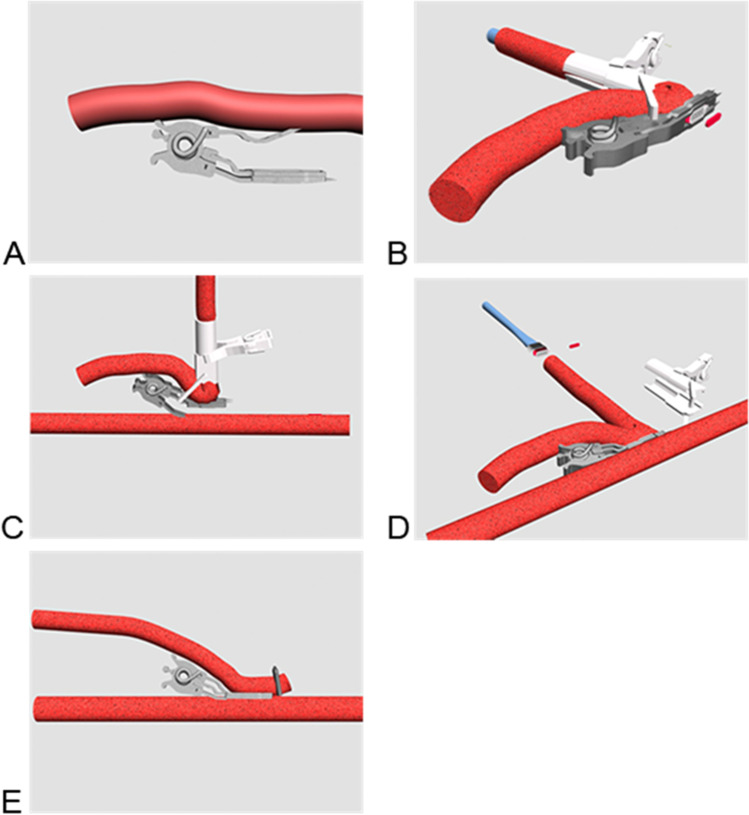 A

B

C

D

E