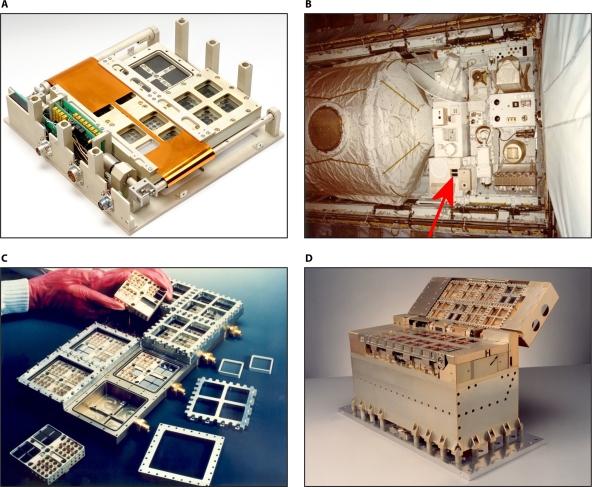 A

B

C

D