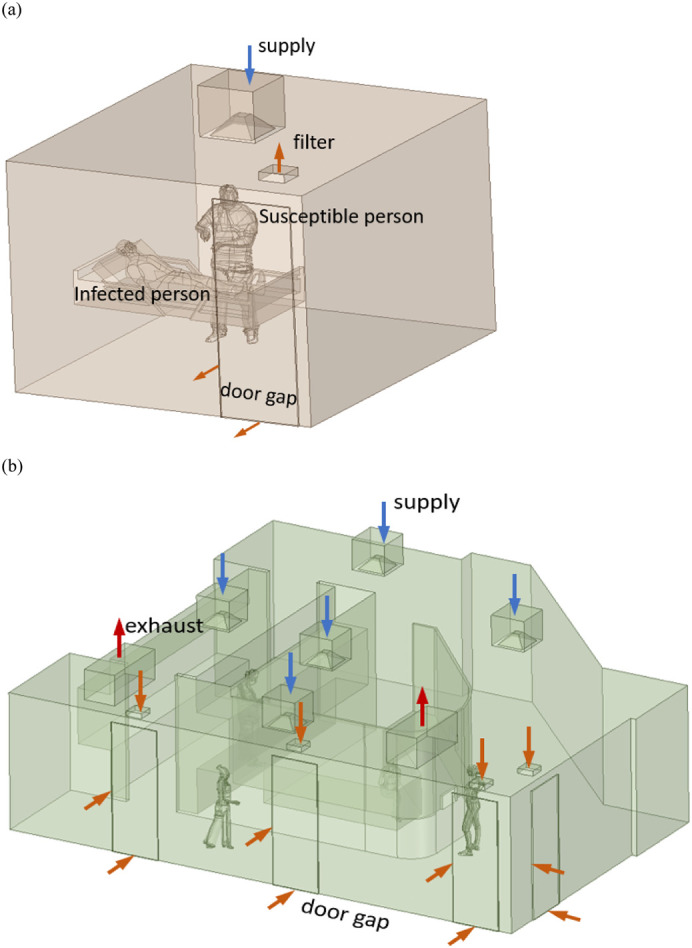 (a)

supply

filter

Susceptible person

Infected person

door gap

(b)

supply

exhaust

door gap