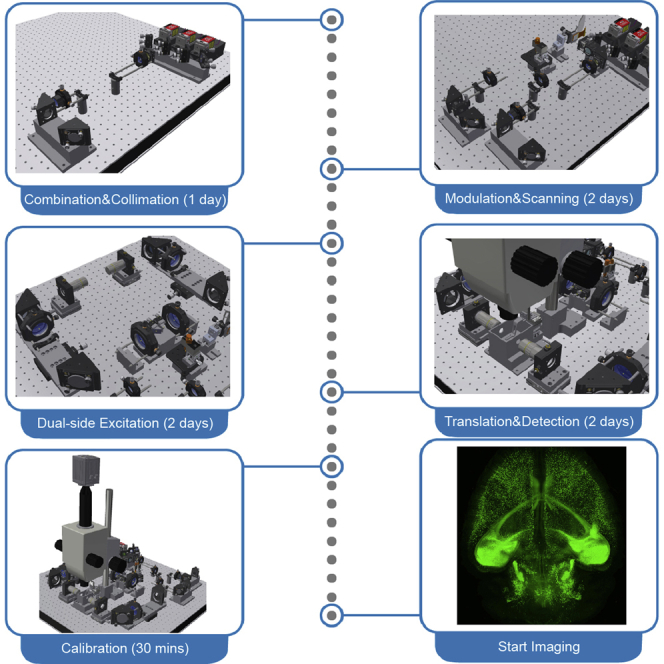 Combination&Collimation (1 day)

Modulation&Scanning (2 days)

Dual-side Excitation (2 days)

Translation&Detection (2 days)

Calibration (30 mins)

Start Imaging