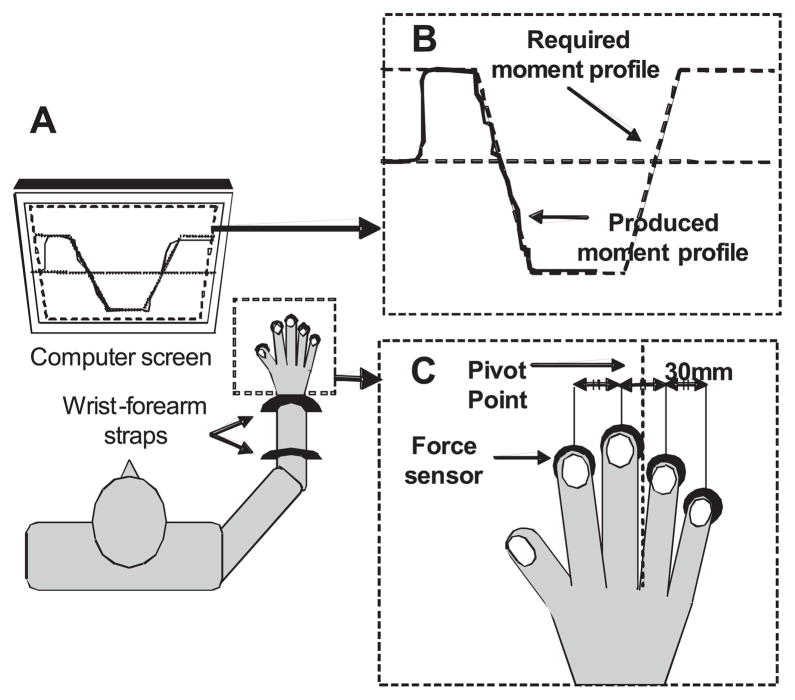 A

Computer screen

Wrist-forearm straps

B

Required moment profile

Produced moment profile

C

Pivot Point

30mm

Force sensor