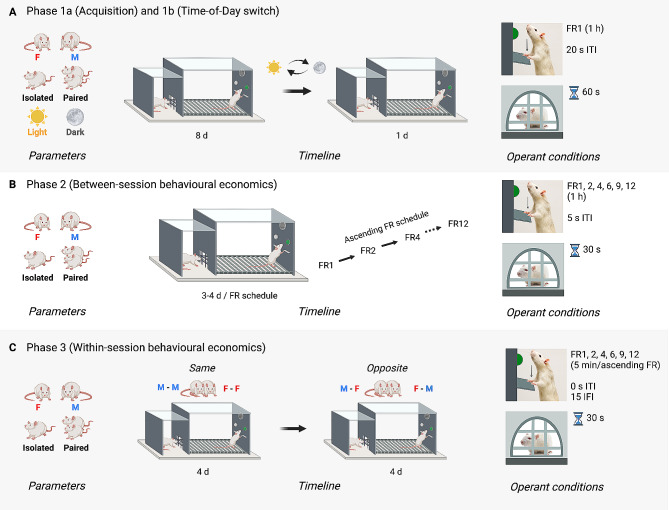 A Phase 1a (Acquisition) and 1b (Time-of-Day switch)

F M
Isolated Paired
Light Dark

Parameters

8 d

1 d

Timeline

FR1 (1 h)
20 s ITI

60 s

Operant conditions

B Phase 2 (Between-session behavioural economics)

F M
Isolated Paired

Parameters

3-4 d / FR schedule

Ascending FR schedule
FR1 FR2 FR4 FR12

Timeline

FR1, 2, 4, 6, 9, 12 (1 h)
5 s ITI

30 s

Operant conditions

C Phase 3 (Within-session behavioural economics)

F M
Isolated Paired

Parameters

Same
M - M F - F

4 d

Opposite
M - F F - M

4 d

Timeline

FR1, 2, 4, 6, 9, 12 (5 min/ascending FR)
0 s ITI
15 IFI

30 s

Operant conditions