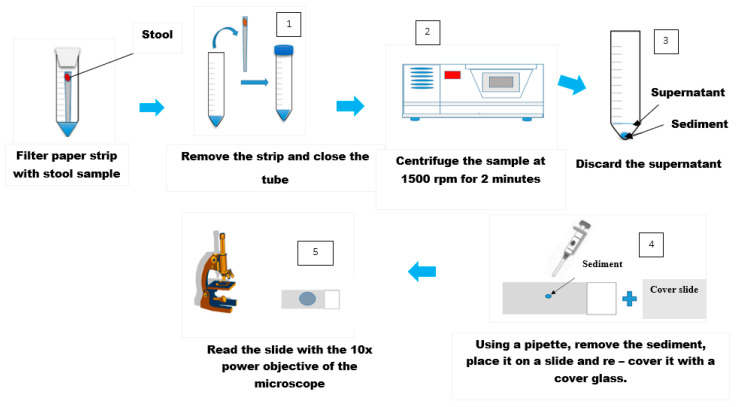 Stool

Filter paper strip with stool sample

1

Remove the strip and close the tube

2

Centrifuge the sample at 1500 rpm for 2 minutes

3

Supernatant

Sediment

Discard the supernatant

4

Sediment

Cover slide

Using a pipette, remove the sediment, place it on a slide and re – cover it with a cover glass.

5

Read the slide with the 10x power objective of the microscope