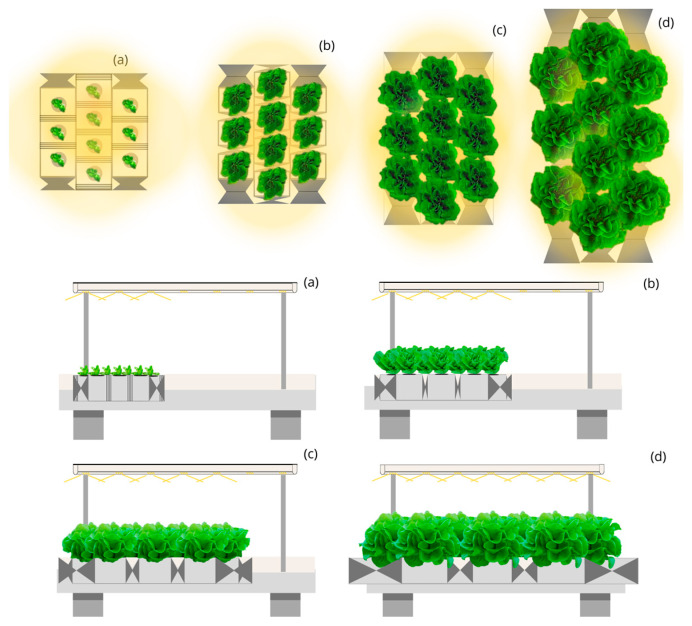 (a)
(b)
(c)
(d)
(a)
(b)
(c)
(d)