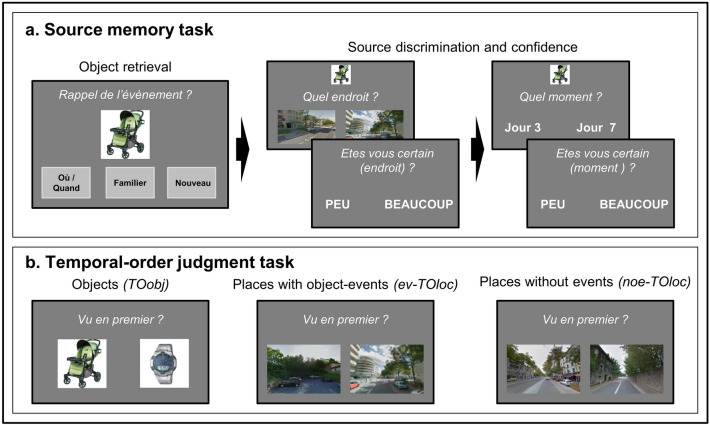 a. Source memory task

Object retrieval

Rappel de l'évènement ?

Où / Quand

Familier

Nouveau

Source discrimination and confidence

Quel endroit ?

Etes vous certain (endroit) ?

PEU

BEAUCOUP

Quel moment ?

Jour 3

Jour 7

Etes vous certain (moment ) ?

PEU

BEAUCOUP

b. Temporal-order judgment task

Objects (TOobj)

Vu en premier ?

Places with object-events (ev-TOloc)

Vu en premier ?

Places without events (noe-TOloc)

Vu en premier ?