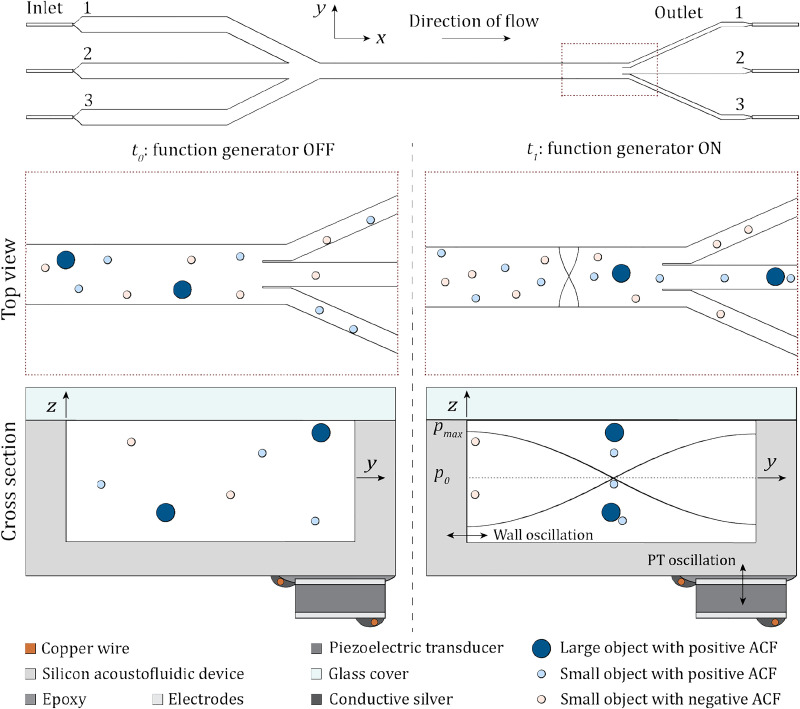 Inlet 1

2

3

$y$ $x$

Direction of flow

Outlet 1

2

3

$t_0$: function generator OFF

$t_1$: function generator ON

Top view

Cross section

$z$

$y$

$z$

$p_{max}$

$p_0$

$y$

Wall oscillation

PT oscillation

Copper wire

Silicon acoustofluidic device

Epoxy

Electrodes

Piezoelectric transducer

Glass cover

Conductive silver

Large object with positive ACF

Small object with positive ACF

Small object with negative ACF