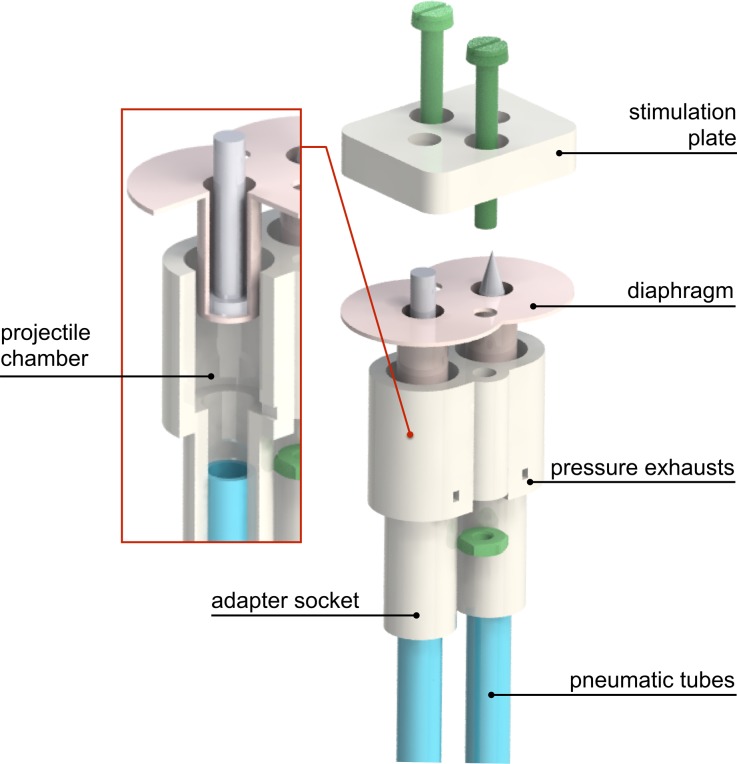 stimulation plate

diaphragm

projectile chamber

pressure exhausts

adapter socket

pneumatic tubes