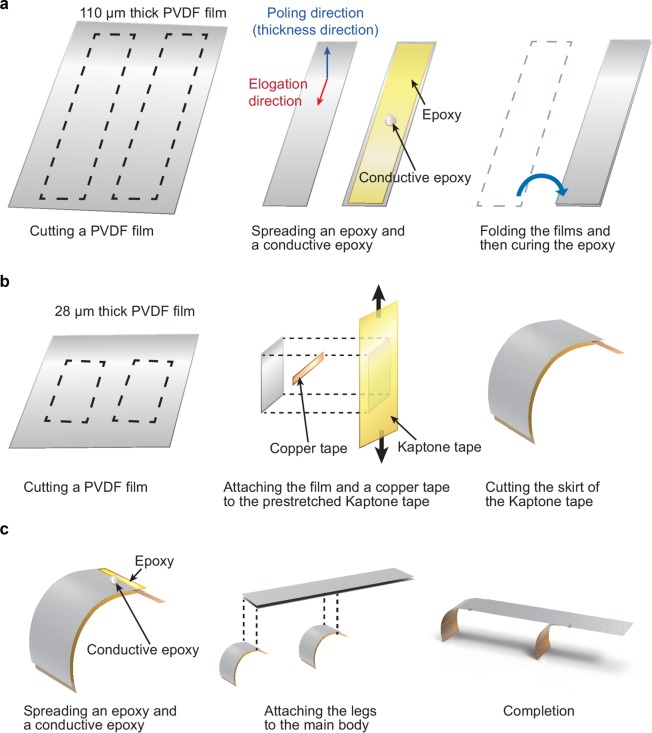 a

110 μm thick PVDF film

Poling direction (thickness direction)

Elogation direction

Epoxy

Conductive epoxy

Cutting a PVDF film

Spreading an epoxy and a conductive epoxy

Folding the films and then curing the epoxy

b

28 μm thick PVDF film

Copper tape

Kaptone tape

Cutting a PVDF film

Attaching the film and a copper tape to the prestretched Kaptone tape

Cutting the skirt of the Kaptone tape

c

Epoxy

Conductive epoxy

Spreading an epoxy and a conductive epoxy

Attaching the legs to the main body

Completion