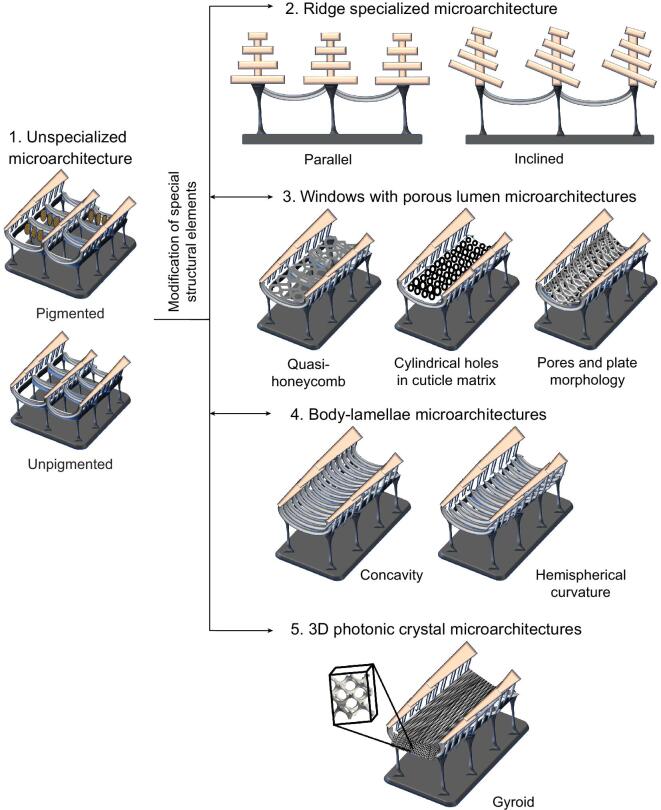 1. Unspecialized microarchitecture

Pigmented

Unpigmented

Modification of special structural elements

2. Ridge specialized microarchitecture

Parallel

Inclined

3. Windows with porous lumen microarchitectures

Quasi-honeycomb

Cylindrical holes in cuticle matrix

Pores and plate morphology

4. Body-lamellae microarchitectures

Concavity

Hemispherical curvature

5. 3D photonic crystal microarchitectures

Gyroid