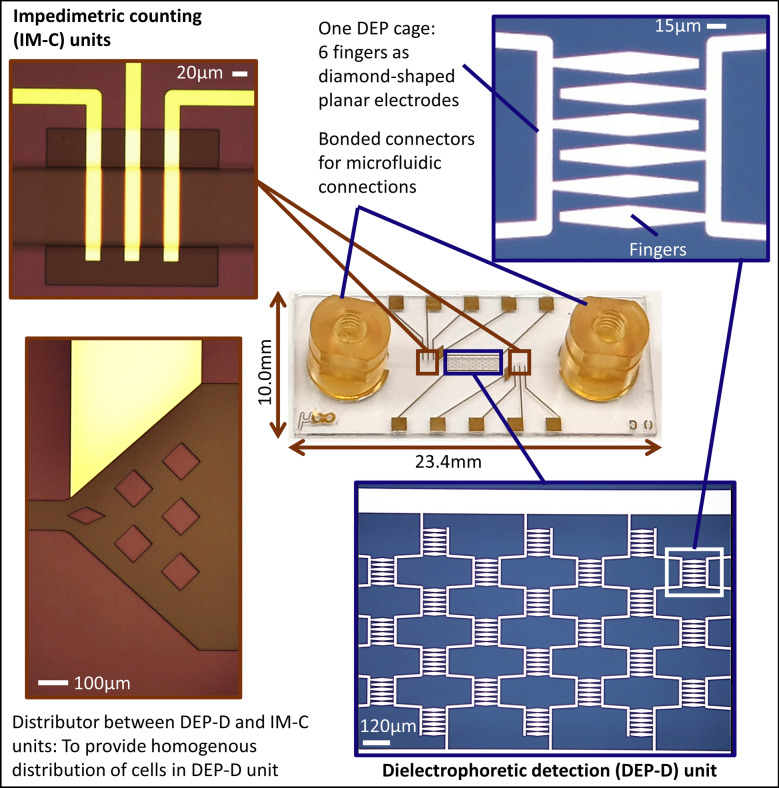 Impedimetric counting (IM-C) units

20µm

One DEP cage: 6 fingers as diamond-shaped planar electrodes

Bonded connectors for microfluidic connections

15µm

Fingers

10.0mm

23.4mm

100µm

Distributor between DEP-D and IM-C units: To provide homogenous distribution of cells in DEP-D unit

120µm

Dielectrophoretic detection (DEP-D) unit