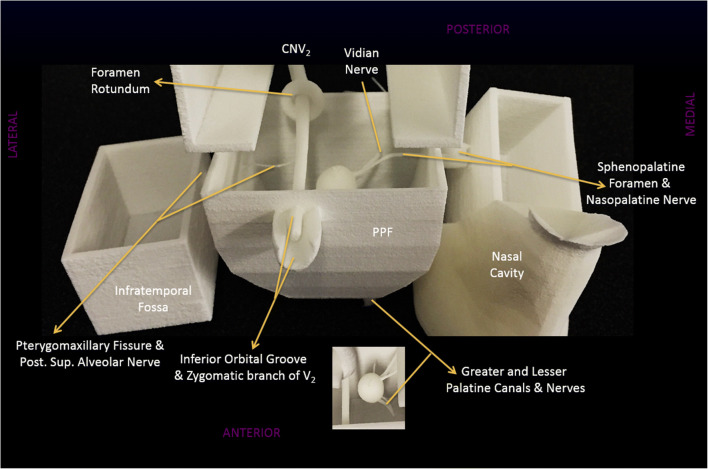 POSTERIOR

LATERAL

MEDIAL

$CNV_2$

Vidian Nerve

Foramen Rotundum

Sphenopalatine Foramen & Nasopalatine Nerve

PPF

Nasal Cavity

Infratemporal Fossa

Pterygomaxillary Fissure & Post. Sup. Alveolar Nerve

Inferior Orbital Groove & Zygomatic branch of $V_2$

Greater and Lesser Palatine Canals & Nerves

ANTERIOR