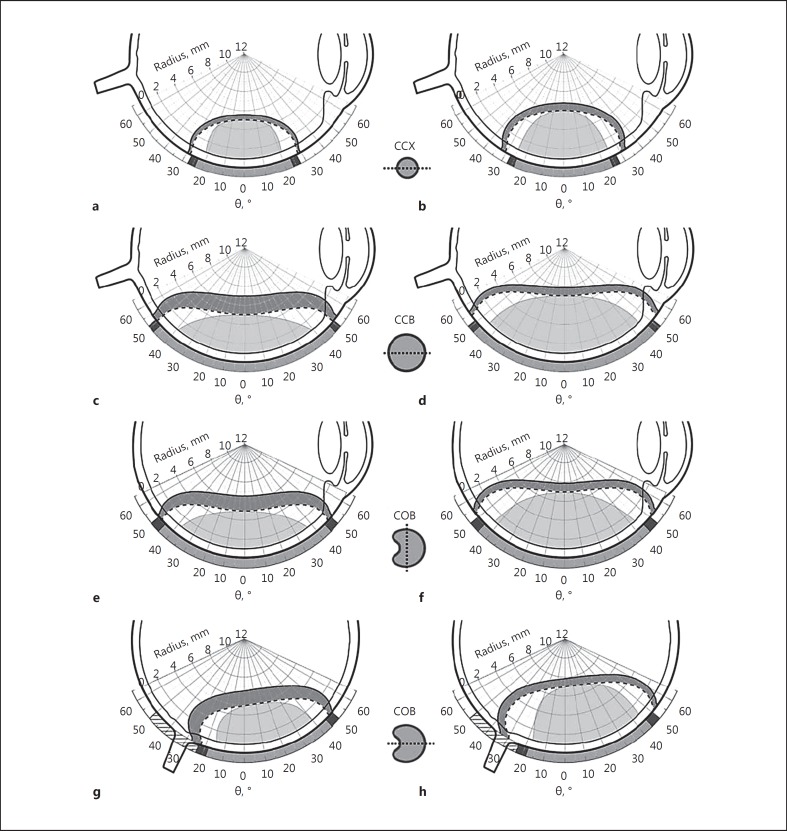 Radius, mm
0 2 4 6 8 10 12
60 50 40 30 20 10 0 10 20 30 40 50 60
θ, °
a

CCX

Radius, mm
0 2 4 6 8 10 12
60 50 40 30 20 10 0 10 20 30 40 50 60
θ, °
b

Radius, mm
0 2 4 6 8 10 12
60 50 40 30 20 10 0 10 20 30 40 50 60
θ, °
c

CCB

Radius, mm
0 2 4 6 8 10 12
60 50 40 30 20 10 0 10 20 30 40 50 60
θ, °
d

Radius, mm
0 2 4 6 8 10 12
60 50 40 30 20 10 0 10 20 30 40 50 60
θ, °
e

COB

Radius, mm
0 2 4 6 8 10 12
60 50 40 30 20 10 0 10 20 30 40 50 60
θ, °
f

Radius, mm
0 2 4 6 8 10 12
60 50 40 30 20 10 0 10 20 30 40 50 60
θ, °
g

COB

Radius, mm
0 2 4 6 8 10 12
60 50 40 30 20 10 0 10 20 30 40 50 60
θ, °
h