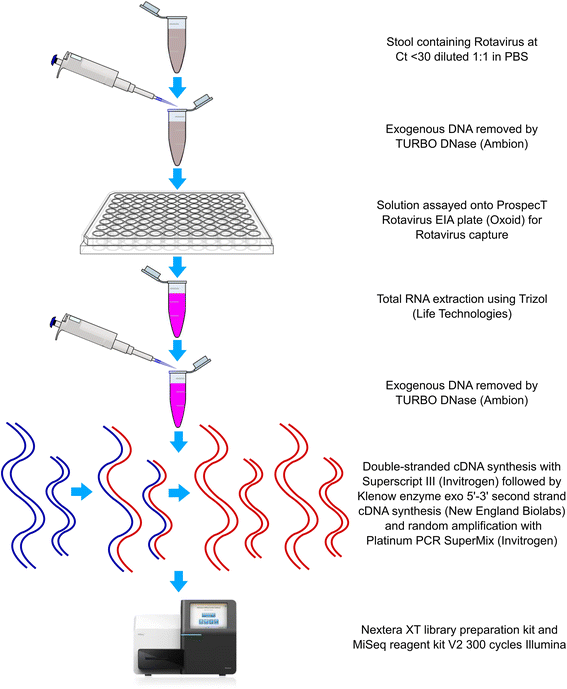 Stool containing Rotavirus at Ct <30 diluted 1:1 in PBS

Exogenous DNA removed by TURBO DNase (Ambion)

Solution assayed onto ProspecT Rotavirus EIA plate (Oxoid) for Rotavirus capture

Total RNA extraction using Trizol (Life Technologies)

Exogenous DNA removed by TURBO DNase (Ambion)

Double-stranded cDNA synthesis with Superscript III (Invitrogen) followed by Klenow enzyme exo 5'-3' second strand cDNA synthesis (New England Biolabs) and random amplification with Platinum PCR SuperMix (Invitrogen)

Nextera XT library preparation kit and MiSeq reagent kit V2 300 cycles Illumina