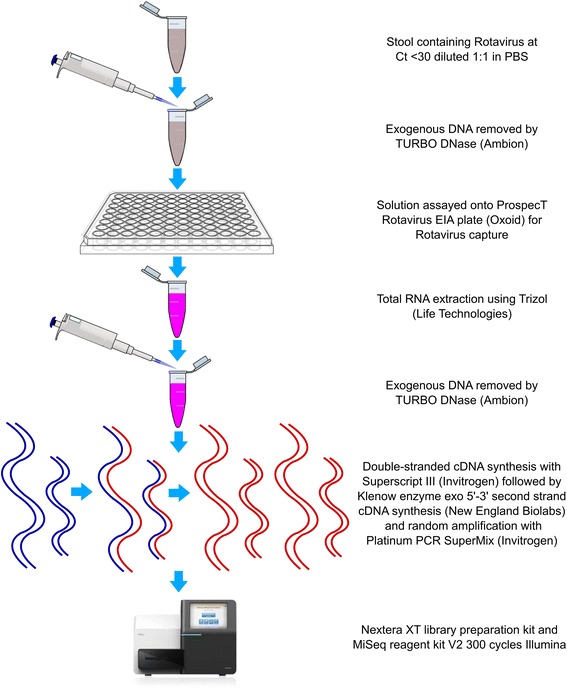 Stool containing Rotavirus at Ct <30 diluted 1:1 in PBS

Exogenous DNA removed by TURBO DNase (Ambion)

Solution assayed onto ProspecT Rotavirus EIA plate (Oxoid) for Rotavirus capture

Total RNA extraction using Trizol (Life Technologies)

Exogenous DNA removed by TURBO DNase (Ambion)

Double-stranded cDNA synthesis with Superscript III (Invitrogen) followed by Klenow enzyme exo 5'-3' second strand cDNA synthesis (New England Biolabs) and random amplification with Platinum PCR SuperMix (Invitrogen)

Nextera XT library preparation kit and MiSeq reagent kit V2 300 cycles Illumina