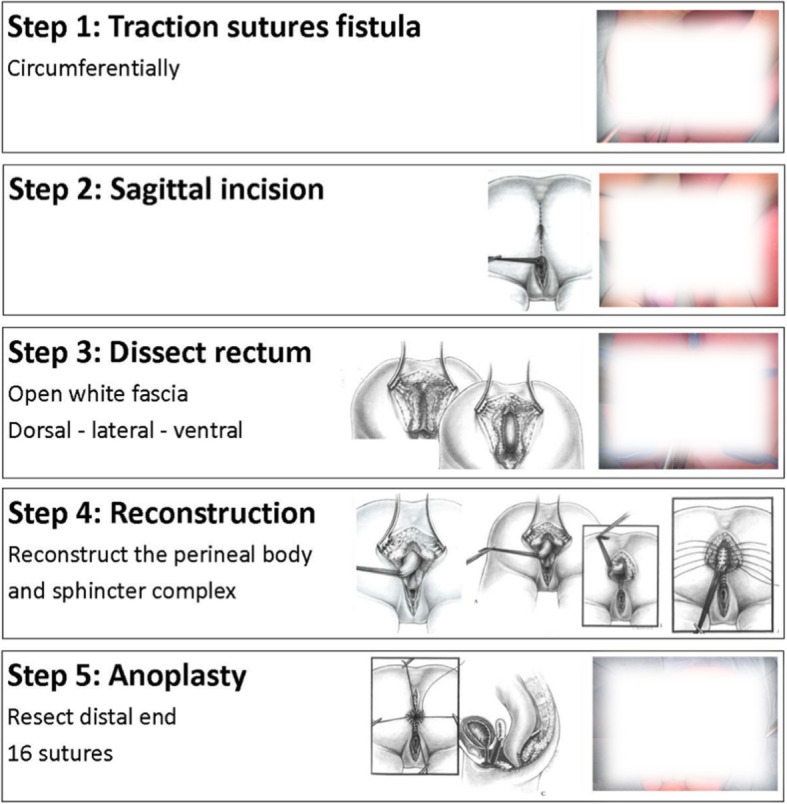 Step 1: Traction sutures fistula
Circumferentially

Step 2: Sagittal incision

Step 3: Dissect rectum
Open white fascia
Dorsal - lateral - ventral

Step 4: Reconstruction
Reconstruct the perineal body and sphincter complex

Step 5: Anoplasty
Resect distal end
16 sutures