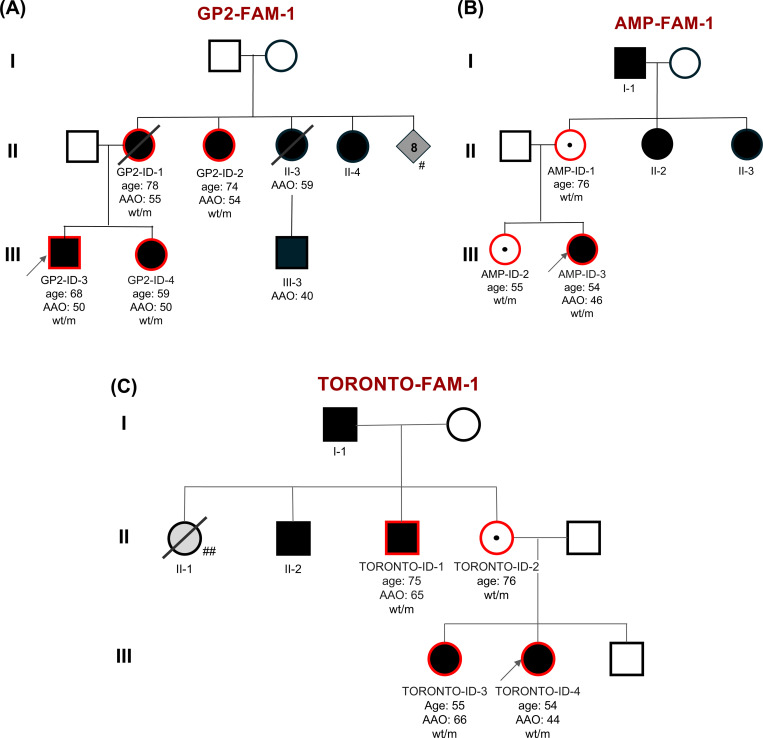 (A)

GP2-FAM-1

I

II

GP2-ID-1
age: 78
AAO: 55
wt/m

GP2-ID-2
age: 74
AAO: 54
wt/m

II-3
AAO: 59

II-4

8
#

III

GP2-ID-3
age: 68
AAO: 50
wt/m

GP2-ID-4
age: 59
AAO: 50
wt/m

III-3
AAO: 40

(B)

AMP-FAM-1

I

I-1

II

AMP-ID-1
age: 76
wt/m

II-2

II-3

III

AMP-ID-2
age: 55
wt/m

AMP-ID-3
age: 54
AAO: 46
wt/m

(C)

TORONTO-FAM-1

I

I-1

II

##
II-1

II-2

TORONTO-ID-1
age: 75
AAO: 65
wt/m

TORONTO-ID-2
age: 76
wt/m

III

TORONTO-ID-3
Age: 55
AAO: 66
wt/m

TORONTO-ID-4
age: 54
AAO: 44
wt/m