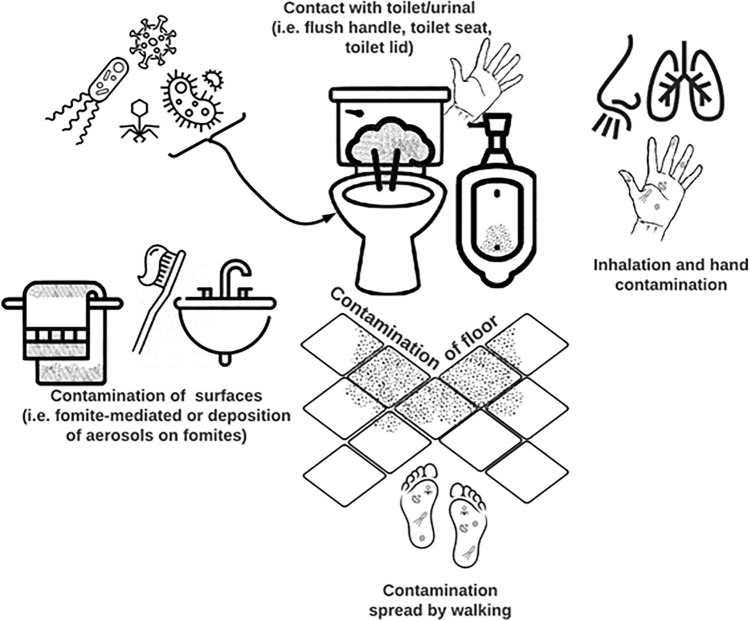 Contact with toilet/urinal
(i.e. flush handle, toilet seat, toilet lid)

Inhalation and hand contamination

Contamination of floor

Contamination of surfaces
(i.e. fomite-mediated or deposition of aerosols on fomites)

Contamination spread by walking