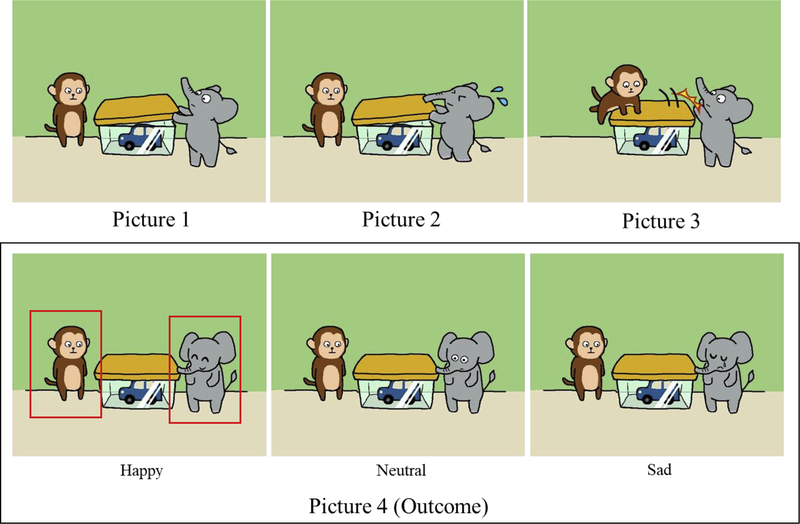 Picture 1

Picture 2

Picture 3

Happy

Neutral

Sad

Picture 4 (Outcome)