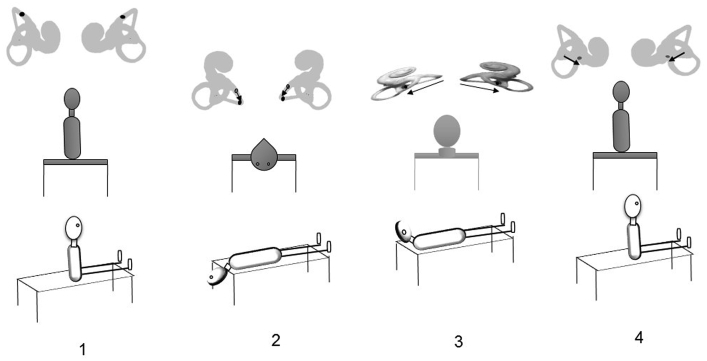 1

2

3

4