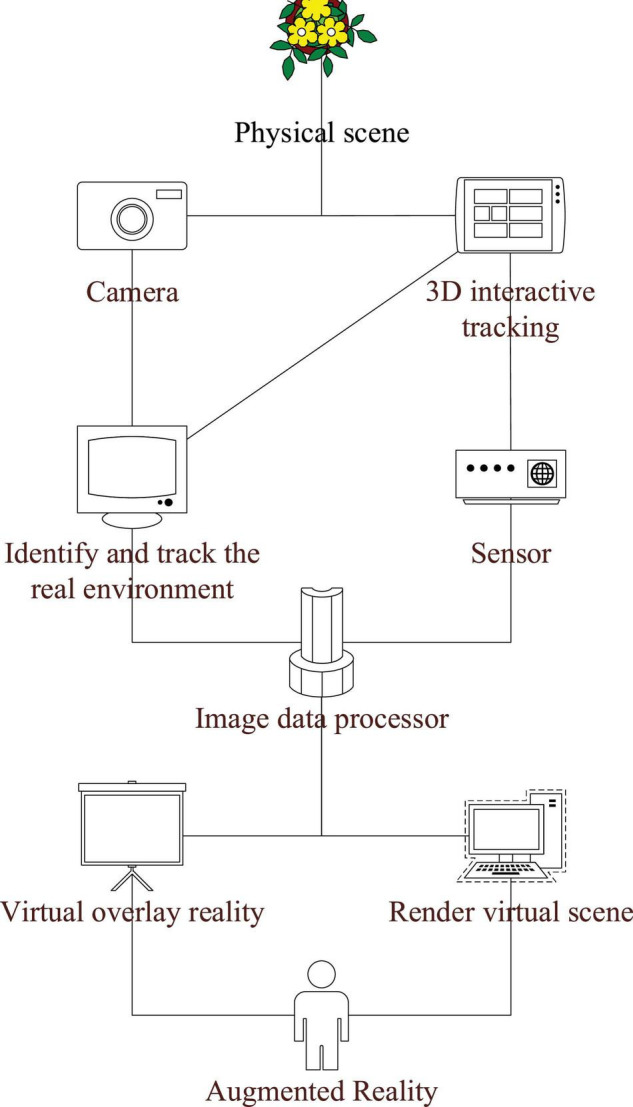 Physical scene

Camera

3D interactive tracking

Identify and track the real environment

Sensor

Image data processor

Virtual overlay reality

Render virtual scene

Augmented Reality