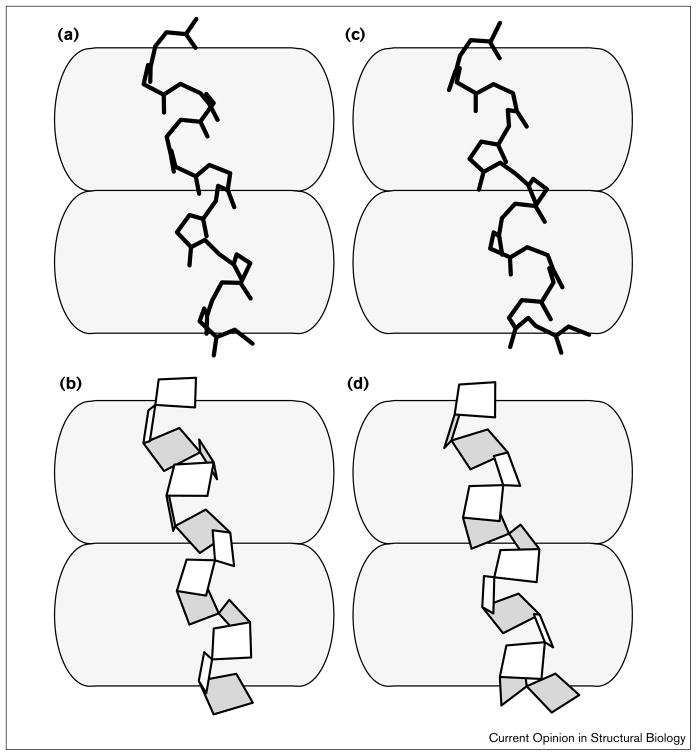 (a)

(c)

(b)

(d)

Current Opinion in Structural Biology