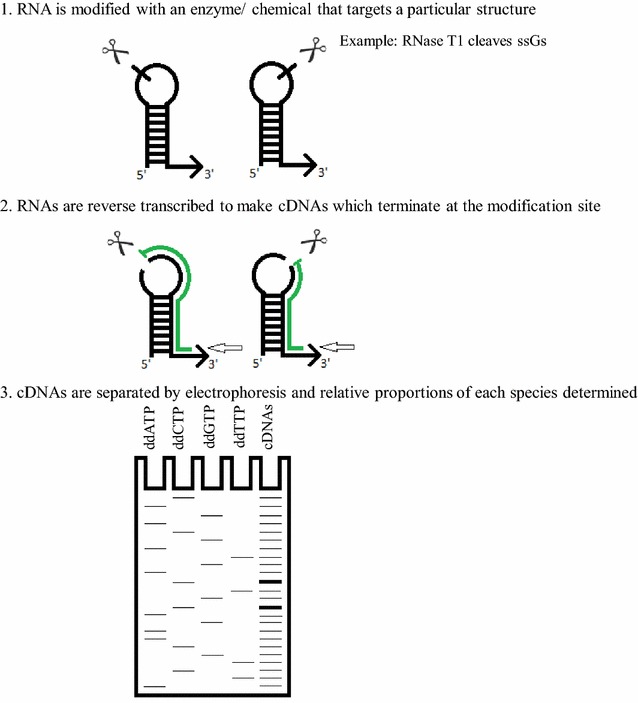 1. RNA is modified with an enzyme/ chemical that targets a particular structure

Example: RNase T1 cleaves ssGs

5' 3' 5' 3'

2. RNAs are reverse transcribed to make cDNAs which terminate at the modification site

5' 3' 5' 3'

3. cDNAs are separated by electrophoresis and relative proportions of each species determined

ddATP ddCTP ddGTP ddTTP cDNAs