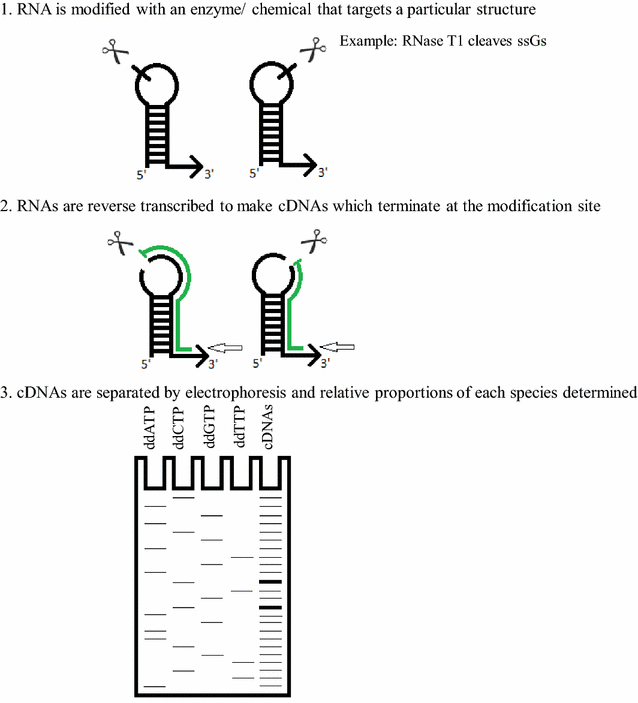 1. RNA is modified with an enzyme/ chemical that targets a particular structure

Example: RNase T1 cleaves ssGs

5' 3' 5' 3'

2. RNAs are reverse transcribed to make cDNAs which terminate at the modification site

5' 3' 5' 3'

3. cDNAs are separated by electrophoresis and relative proportions of each species determined

ddATP ddCTP ddGTP ddTTP cDNAs