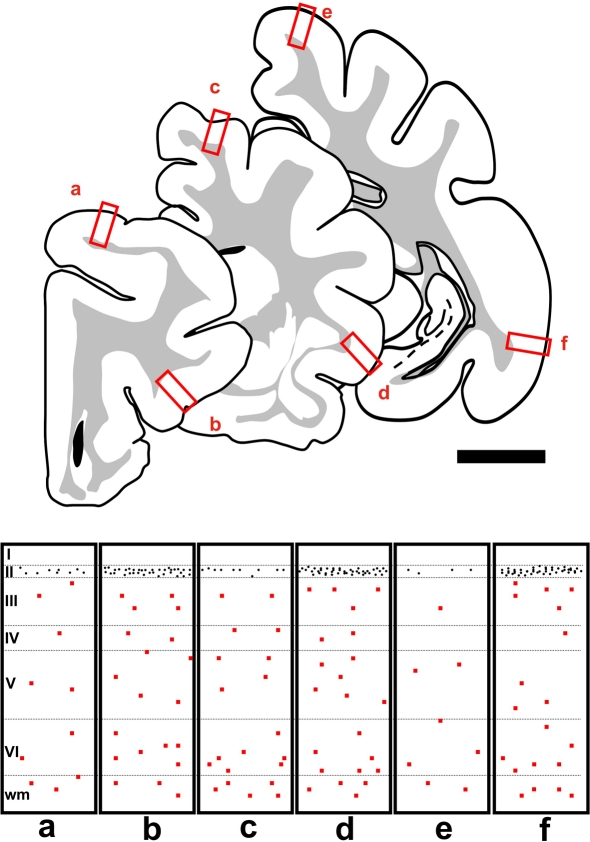 e
c
a
f
d
b

I
II
III
IV
V
VI
wm

a b c d e f