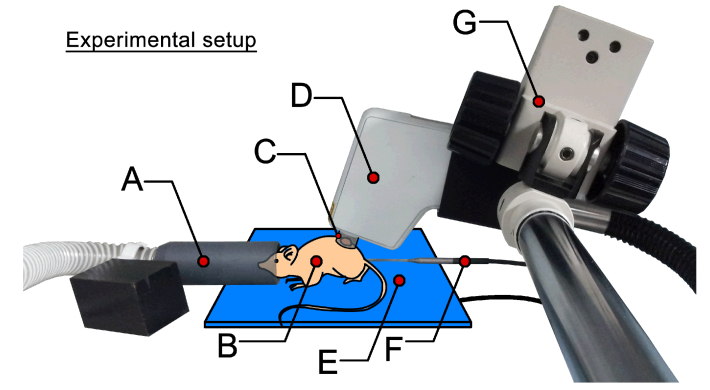 Experimental setup

G

D

C

A

B

E

F