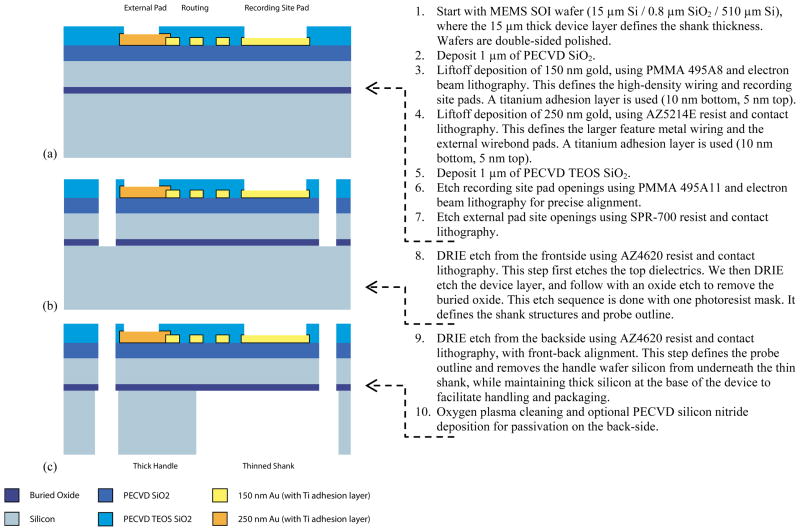 External Pad Routing Recording Site Pad

(a)

(b)

(c)

Thick Handle Thinned Shank

Buried Oxide
PECVD SiO2
150 nm Au (with Ti adhesion layer)
Silicon
PECVD TEOS SiO2
250 nm Au (with Ti adhesion layer)

1. Start with MEMS SOI wafer (15 µm Si / 0.8 µm $SiO_2$ / 510 µm Si), where the 15 µm thick device layer defines the shank thickness. Wafers are double-sided polished.
2. Deposit 1 µm of PECVD $SiO_2$.
3. Liftoff deposition of 150 nm gold, using PMMA 495A8 and electron beam lithography. This defines the high-density wiring and recording site pads. A titanium adhesion layer is used (10 nm bottom, 5 nm top).
4. Liftoff deposition of 250 nm gold, using AZ5214E resist and contact lithography. This defines the larger feature metal wiring and the external wirebond pads. A titanium adhesion layer is used (10 nm bottom, 5 nm top).
5. Deposit 1 µm of PECVD TEOS $SiO_2$.
6. Etch recording site pad openings using PMMA 495A11 and electron beam lithography for precise alignment.
7. Etch external pad site openings using SPR-700 resist and contact lithography.
8. DRIE etch from the frontside using AZ4620 resist and contact lithography. This step first etches the top dielectrics. We then DRIE etch the device layer, and follow with an oxide etch to remove the buried oxide. This etch sequence is done with one photoresist mask. It defines the shank structures and probe outline.
9. DRIE etch from the backside using AZ4620 resist and contact lithography, with front-back alignment. This step defines the probe outline and removes the handle wafer silicon from underneath the thin shank, while maintaining thick silicon at the base of the device to facilitate handling and packaging.
10. Oxygen plasma cleaning and optional PECVD silicon nitride deposition for passivation on the back-side.