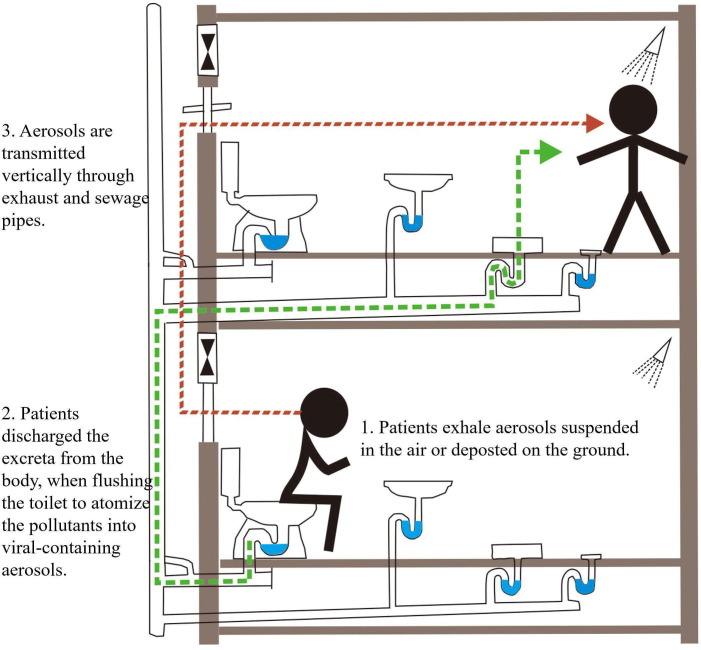 3. Aerosols are transmitted vertically through exhaust and sewage pipes.

2. Patients discharged the excreta from the body, when flushing the toilet to atomize the pollutants into viral-containing aerosols.

1. Patients exhale aerosols suspended in the air or deposted on the ground.