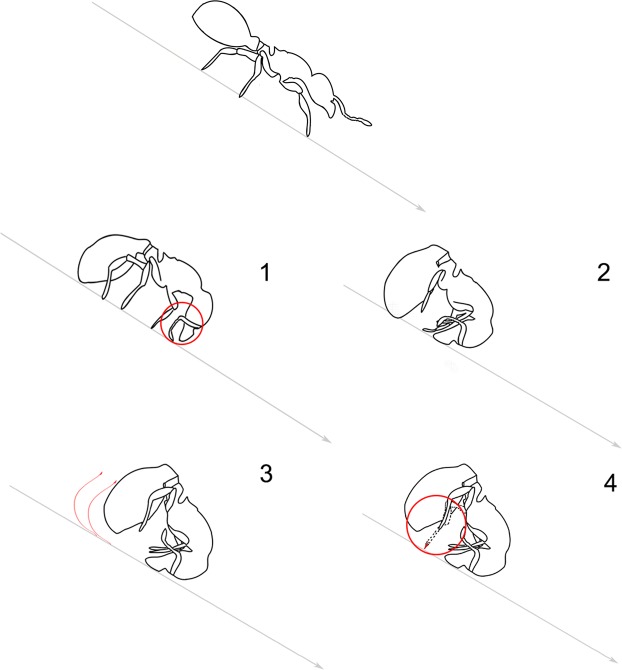 1

2

3

4