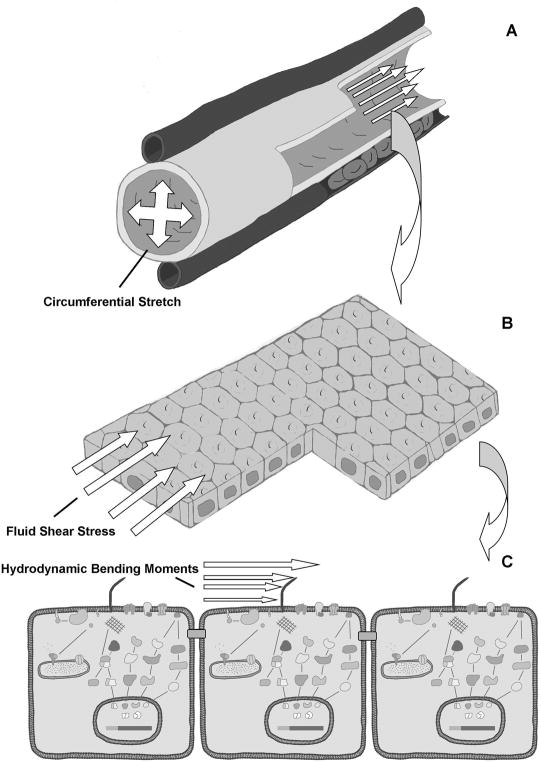 A

Circumferential Stretch

B

Fluid Shear Stress

Hydrodynamic Bending Moments

C