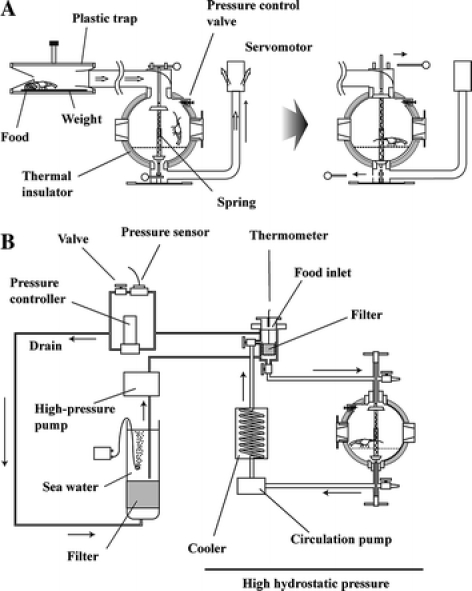 A

Plastic trap

Pressure control valve

Servomotor

Food

Weight

Thermal insulator

Spring

B

Valve

Pressure sensor

Thermometer

Food inlet

Pressure controller

Filter

Drain

High-pressure pump

Sea water

Filter

Cooler

Circulation pump

High hydrostatic pressure