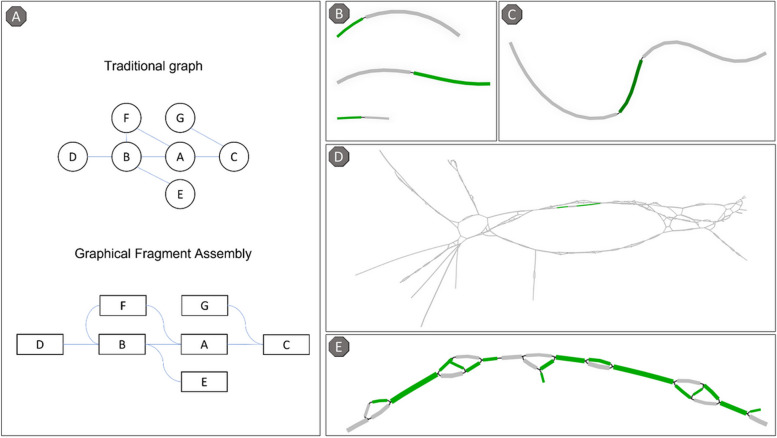 A

Traditional graph

F
G
D
B
A
C
E

Graphical Fragment Assembly

F
G
D
B
A
C
E

B

C

D

E