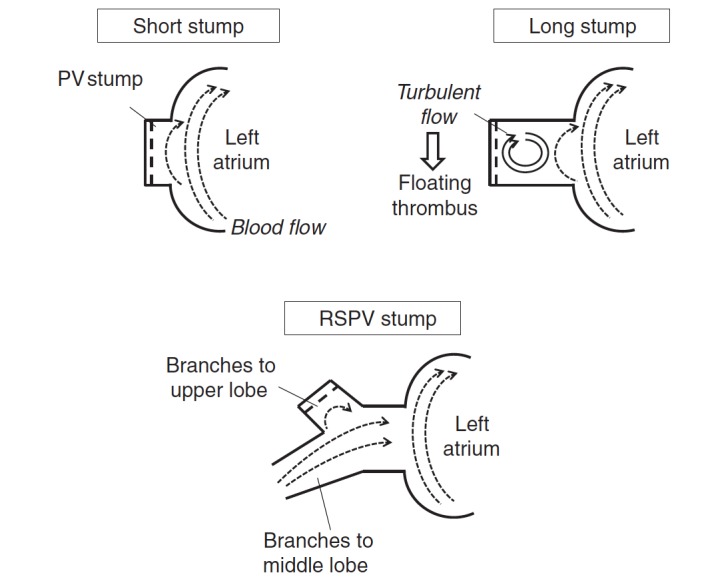 Short stump

PV stump

Left atrium

Blood flow

Long stump

Turbulent flow

Floating thrombus

Left atrium

RSPV stump

Branches to upper lobe

Left atrium

Branches to middle lobe