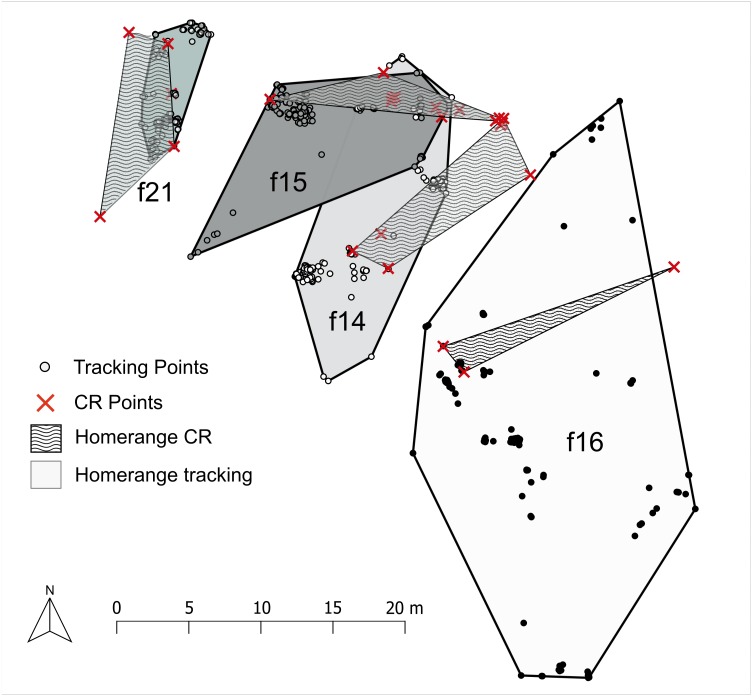 f21

f15

f14

f16

Tracking Points

CR Points

Homerange CR

Homerange tracking

N

0 5 10 15 20 m