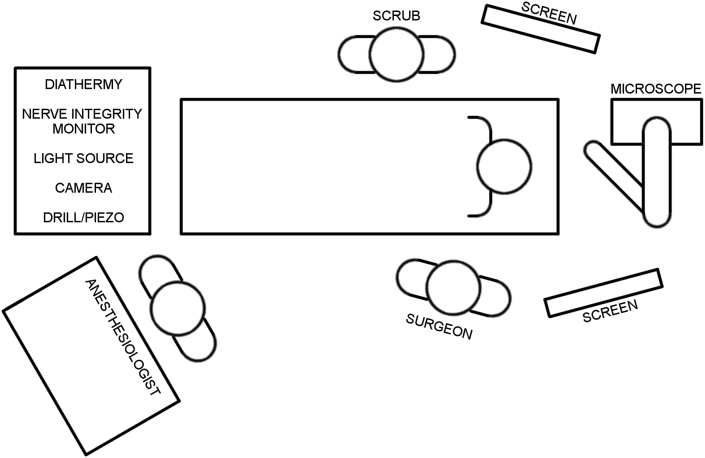 SCRUB

SCREEN

DIATHERMY

NERVE INTEGRITY MONITOR

LIGHT SOURCE

CAMERA

DRILL/PIEZO

MICROSCOPE

ANESTHESIOLOGIST

SURGEON

SCREEN