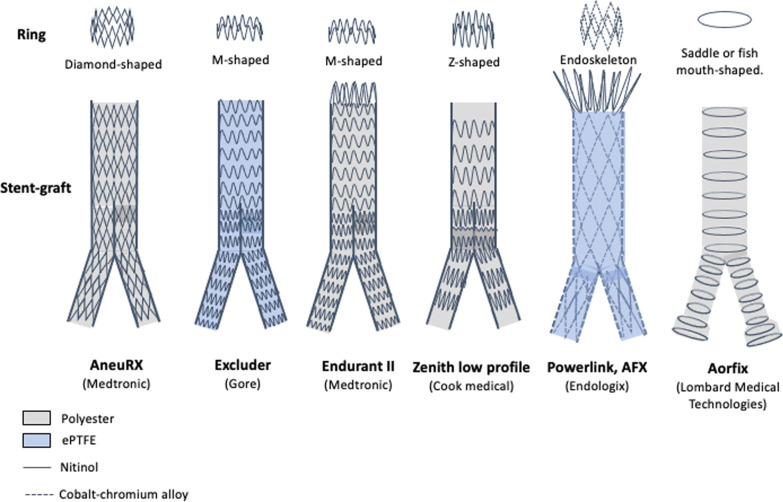 Ring

Diamond-shaped

M-shaped

M-shaped

Z-shaped

Endoskeleton

Saddle or fish mouth-shaped.

Stent-graft

AneuRX
(Medtronic)

Excluder
(Gore)

Endurant II
(Medtronic)

Zenith low profile
(Cook medical)

Powerlink, AFX
(Endologix)

Aorfix
(Lombard Medical Technologies)

Polyester

ePTFE

Nitinol

Cobalt-chromium alloy