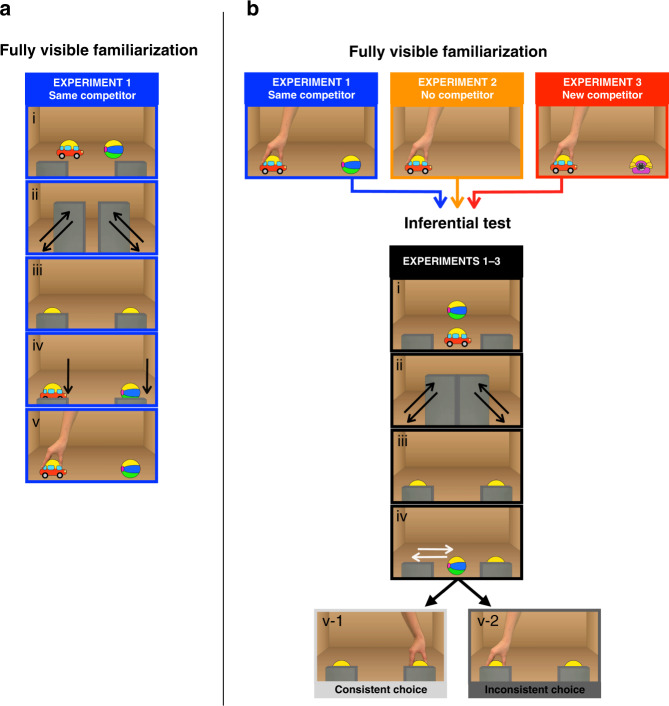 a

Fully visible familiarization

EXPERIMENT 1
Same competitor

i

ii

iii

iv

v

b

Fully visible familiarization

EXPERIMENT 1
Same competitor

EXPERIMENT 2
No competitor

EXPERIMENT 3
New competitor

Inferential test

EXPERIMENTS 1–3

i

ii

iii

iv

v-1

Consistent choice

v-2

Inconsistent choice