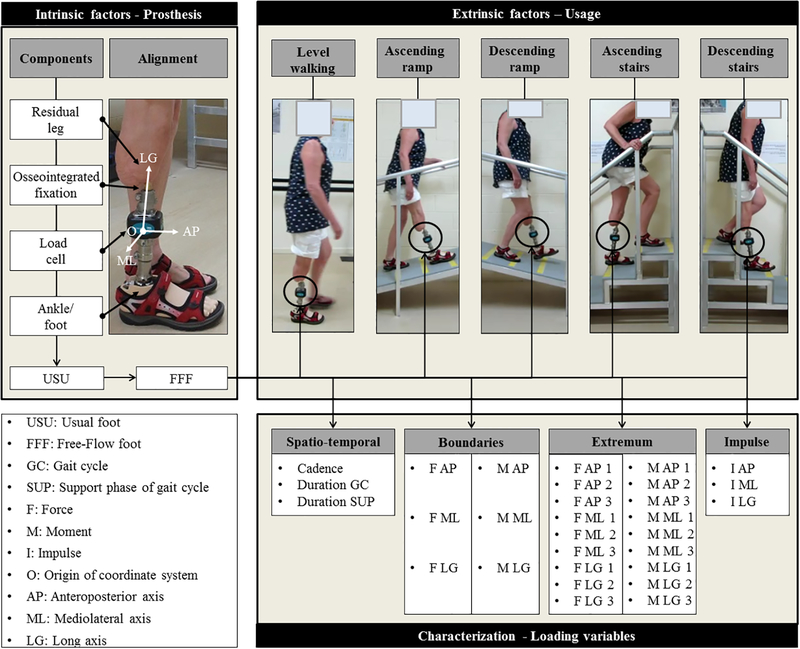 Intrinsic factors - Prosthesis

Components

Alignment

Residual leg

Osseointegrated fixation

Load cell

Ankle/ foot

LG

O

AP

ML

USU

FFF

Extrinsic factors – Usage

Level walking

Ascending ramp

Descending ramp

Ascending stairs

Descending stairs

- USU: Usual foot
- FFF: Free-Flow foot
- GC: Gait cycle
- SUP: Support phase of gait cycle
- F: Force
- M: Moment
- I: Impulse
- O: Origin of coordinate system
- AP: Anteroposterior axis
- ML: Mediolateral axis
- LG: Long axis

Spatio-temporal
- Cadence
- Duration GC
- Duration SUP

Boundaries
- F AP
- F ML
- F LG
- M AP
- M ML
- M LG

Extremum
- F AP 1
- F AP 2
- F AP 3
- F ML 1
- F ML 2
- F ML 3
- F LG 1
- F LG 2
- F LG 3
- M AP 1
- M AP 2
- M AP 3
- M ML 1
- M ML 2
- M ML 3
- M LG 1
- M LG 2
- M LG 3

Impulse
- I AP
- I ML
- I LG

Characterization - Loading variables