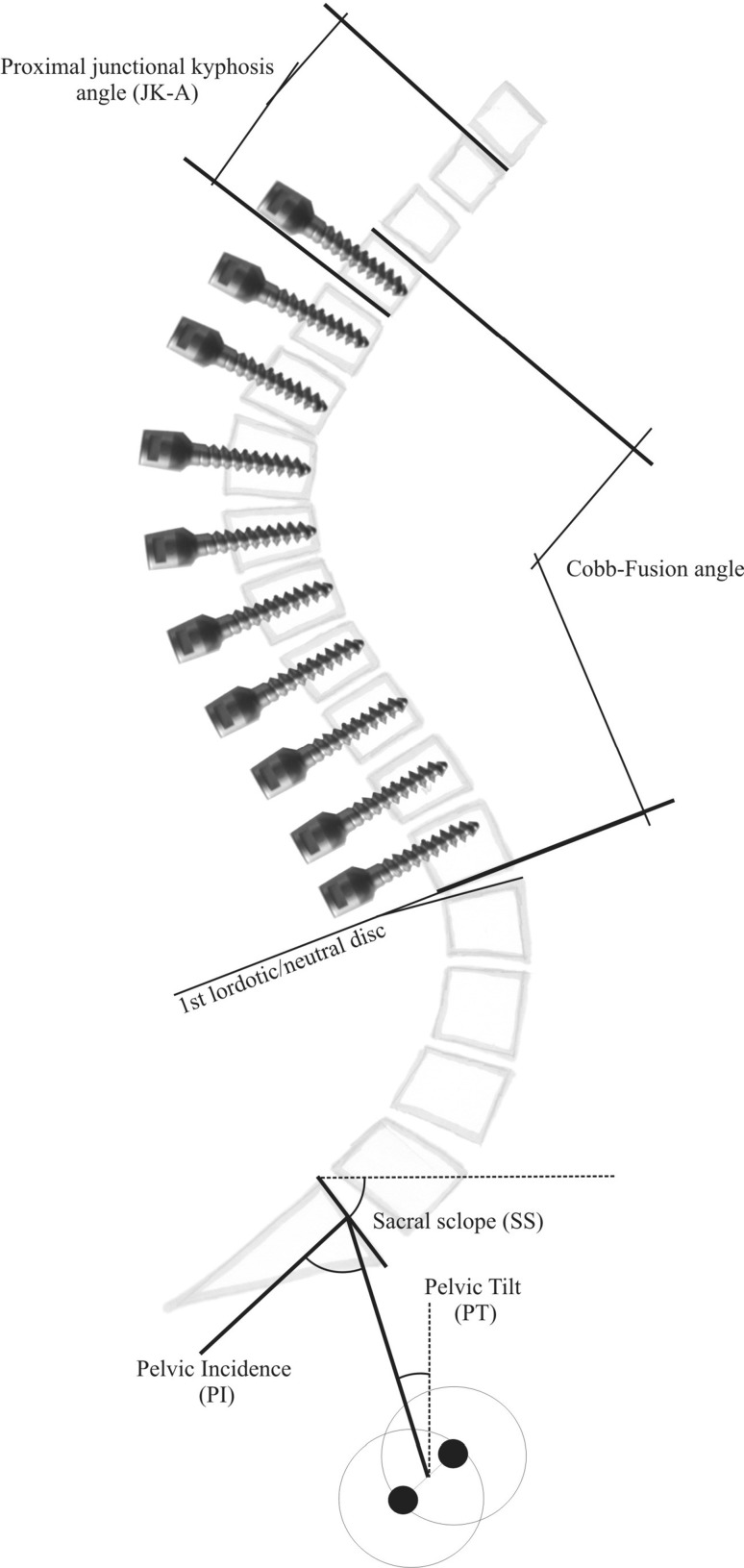 Proximal junctional kyphosis angle (JK-A)

Cobb-Fusion angle

1st lordotic/neutral disc

Sacral sclope (SS)

Pelvic Tilt (PT)

Pelvic Incidence (PI)