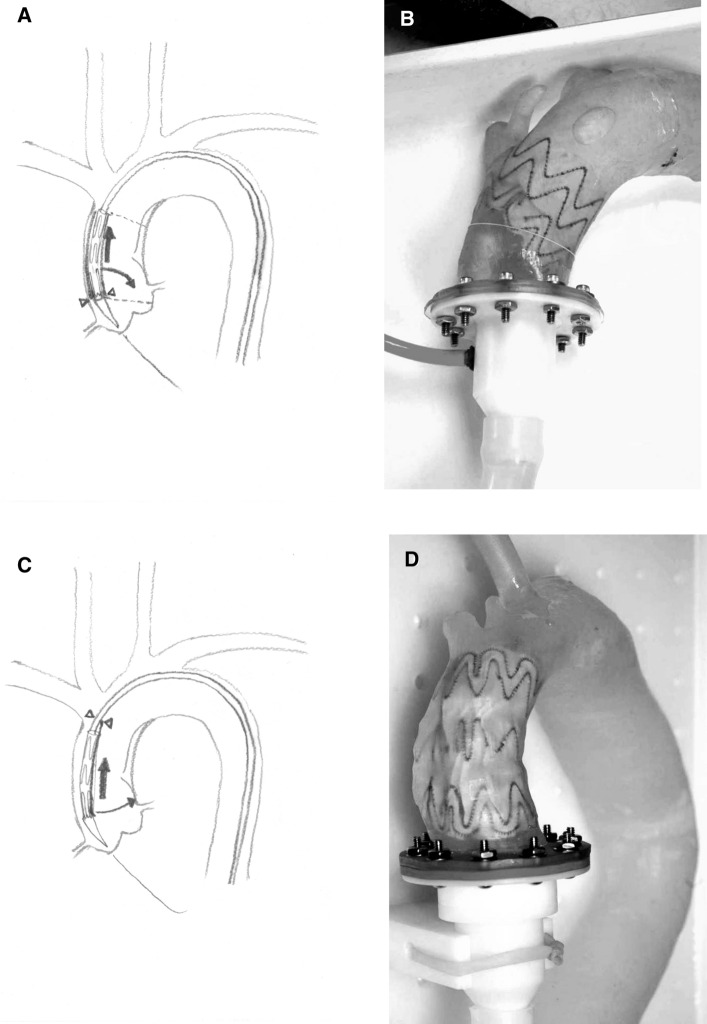 A

B

C

D