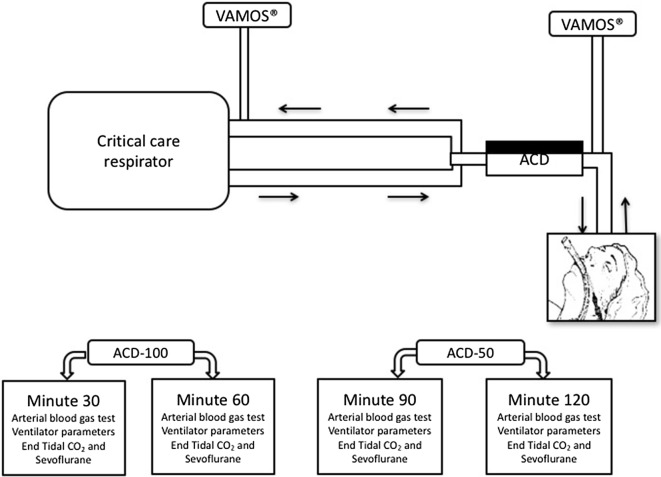 VAMOS®

VAMOS®

Critical care respirator

ACD

ACD-100

Minute 30
Arterial blood gas test
Ventilator parameters
End Tidal $CO_2$ and Sevoflurane

Minute 60
Arterial blood gas test
Ventilator parameters
End Tidal $CO_2$ and Sevoflurane

ACD-50

Minute 90
Arterial blood gas test
Ventilator parameters
End Tidal $CO_2$ and Sevoflurane

Minute 120
Arterial blood gas test
Ventilator parameters
End Tidal $CO_2$ and Sevoflurane