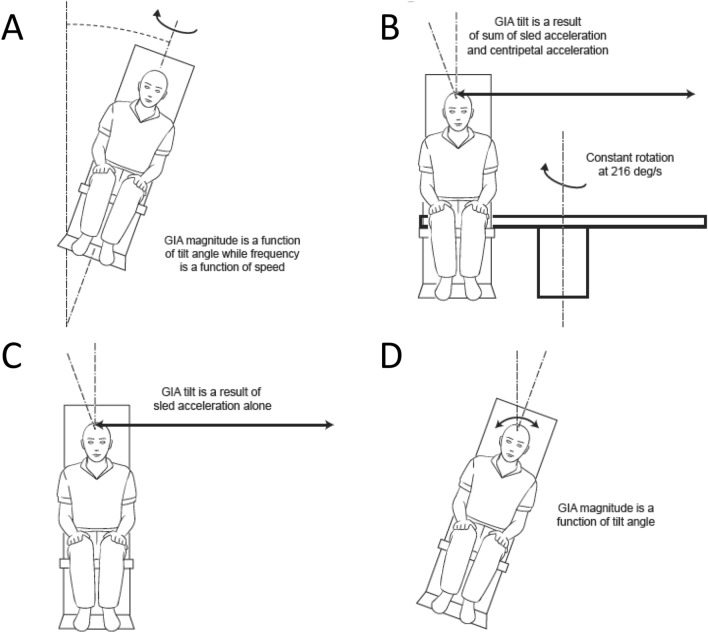 A

GIA magnitude is a function of tilt angle while frequency is a function of speed

B

GIA tilt is a result of sum of sled acceleration and centripetal acceleration

Constant rotation at 216 deg/s

C

GIA tilt is a result of sled acceleration alone

D

GIA magnitude is a function of tilt angle