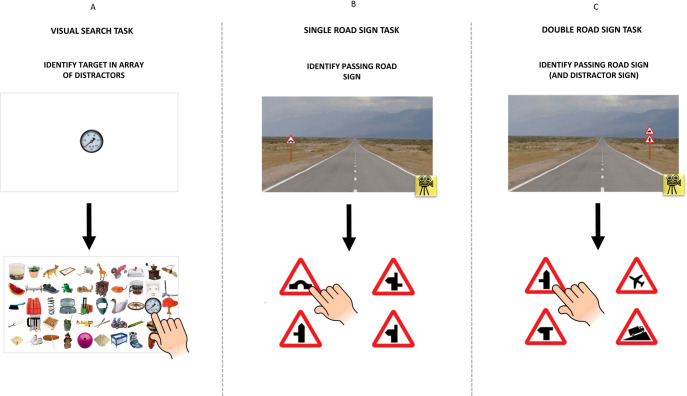 A

VISUAL SEARCH TASK

IDENTIFY TARGET IN ARRAY OF DISTRACTORS

B

SINGLE ROAD SIGN TASK

IDENTIFY PASSING ROAD SIGN

C

DOUBLE ROAD SIGN TASK

IDENTIFY PASSING ROAD SIGN (AND DISTRACTOR SIGN)