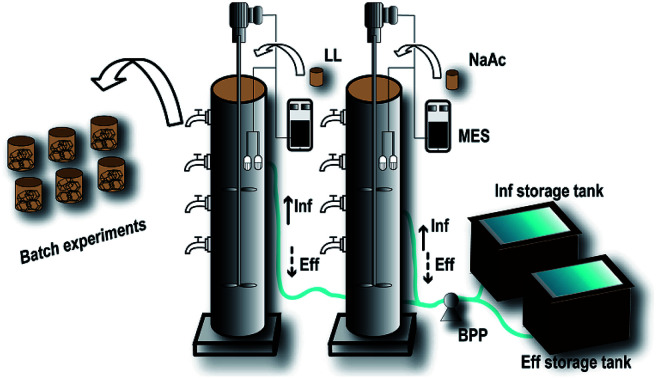 LL

NaAc

MES

Batch experiments

Inf

Eff

Inf

Eff

Inf storage tank

BPP

Eff storage tank